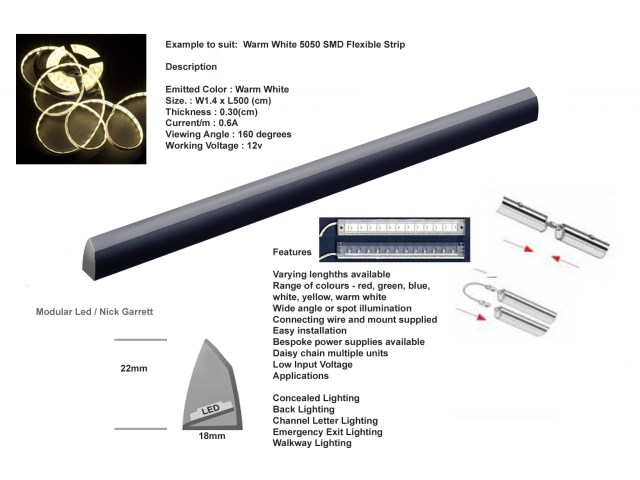 Example to suit: Warm White 5050 SMD Flexible Strip

Description

Emitted Color : Warm White
Size. : W1.4 x L500 (cm)
Thickness : 0.30(cm)
Current/m : 0.6A
Viewing Angle : 160 degrees
Working Voltage : 12v

Features

Varying lenghths available
Range of colours - red, green, blue, white, yellow, warm white
Wide angle or spot illumination
Connecting wire and mount supplied
Easy installation
Bespoke power supplies available
Daisy chain multiple units
Low Input Voltage
Applications

Concealed Lighting
Back Lighting
Channel Letter Lighting
Emergency Exit Lighting
Walkway Lighting

Modular Led / Nick Garrett

22mm

LED

18mm